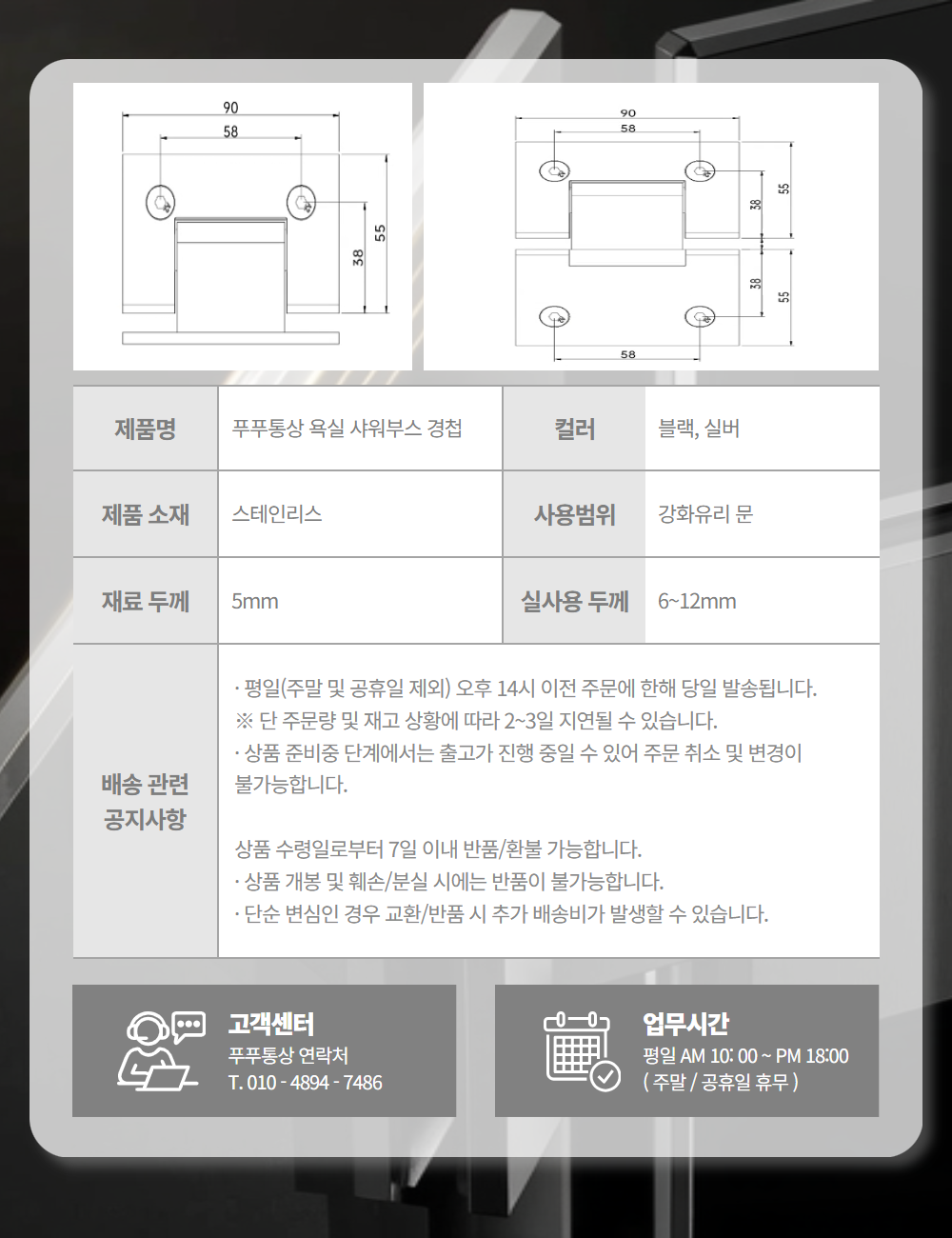 90
58
38
55

90
58
38
55
38
55
58

| 제품명 | 푸푸통상 욕실 샤워부스 경첩 | 컬러 | 블랙, 실버 |
|---|---|---|---|
| 제품 소재 | 스테인리스 | 사용범위 | 강화유리 문 |
| 재료 두께 | 5mm | 실사용 두께 | 6~12mm |

배송 관련 공지사항

· 평일(주말 및 공휴일 제외) 오후 14시 이전 주문에 한해 당일 발송됩니다.
※ 단 주문량 및 재고 상황에 따라 2~3일 지연될 수 있습니다.
· 상품 준비중 단계에서는 출고가 진행 중일 수 있어 주문 취소 및 변경이 불가능합니다.

상품 수령일로부터 7일 이내 반품/환불 가능합니다.
· 상품 개봉 및 훼손/분실 시에는 반품이 불가능합니다.
· 단순 변심인 경우 교환/반품 시 추가 배송비가 발생할 수 있습니다.

고객센터
푸푸통상 연락처
T. 010 - 4894 - 7486

업무시간
평일 AM 10: 00 ~ PM 18:00
( 주말 / 공휴일 휴무 )